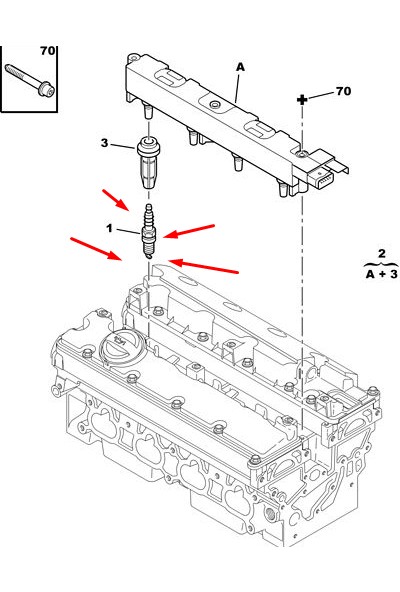 70

A

70

3

1

2
A + 3