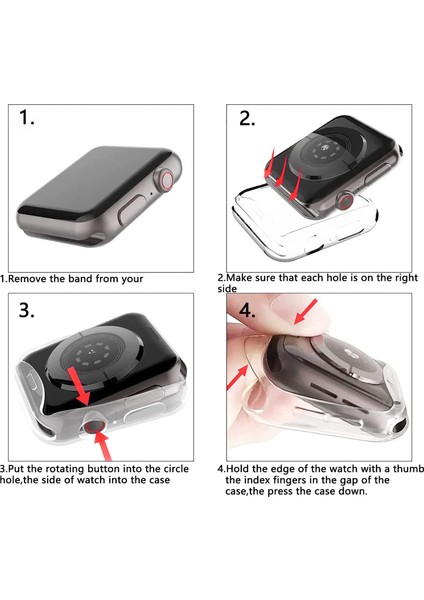 1.

1.Remove the band from your

2.

2.Make sure that each hole is on the right side

3.

3.Put the rotating button into the circle hole,the side of watch into the case

4.

4.Hold the edge of the watch with a thumb the index fingers in the gap of the case,the press the case down.