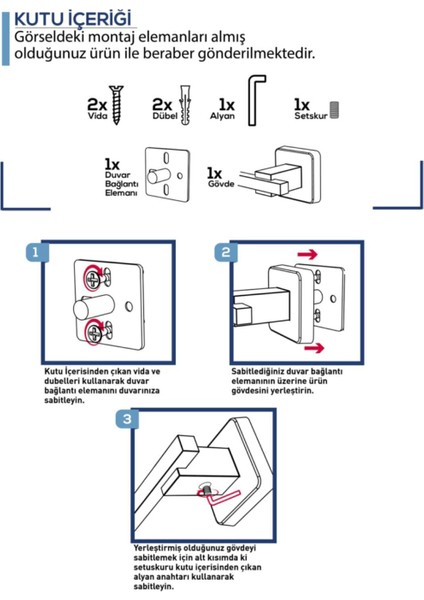 KUTU İÇERİĞİ
Görseldeki montaj elemanları almış olduğunuz ürün ile beraber gönderilmektedir.

2x
Vida

2x
Dübel

1x
Alyan

1x
Setskur

1x
Duvar Bağlantı Elemanı

1x
Gövde

1

Kutu İçerisinden çıkan vida ve dubelleri kullanarak duvar bağlantı elemanını duvarınıza sabitleyin.

2

Sabitlediğiniz duvar bağlantı elemanının üzerine ürün gövdesini yerleştirin.

3

Yerleştirmiş olduğunuz gövdeyi sabitlemek için alt kısımda ki setuskuru kutu içerisinden çıkan alyan anahtarı kullanarak sabitleyin.