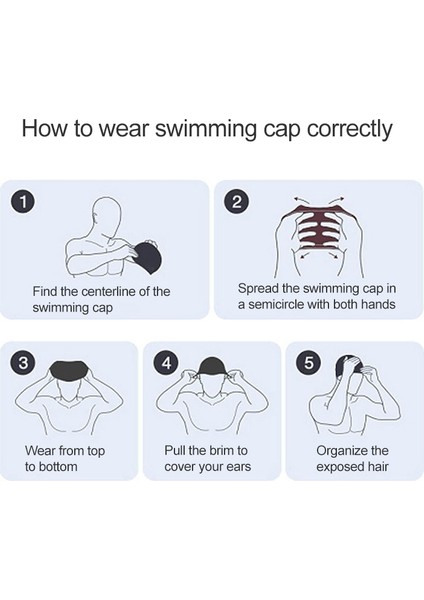 How to wear swimming cap correctly

1

Find the centerline of the swimming cap

2

Spread the swimming cap in a semicircle with both hands

3

Wear from top to bottom

4

Pull the brim to cover your ears

5

Organize the exposed hair