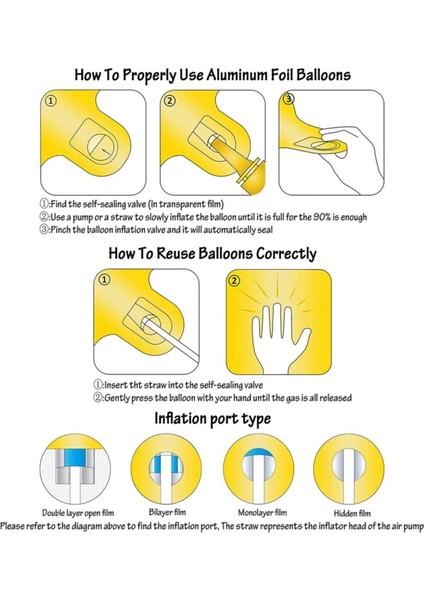 How To Properly Use Aluminum Foil Balloons

①

②

③

①:Find the self-sealing valve (In transparent film)
②:Use a pump or a straw to slowly inflate the balloon until it is full for the 90% is enough
③:Pinch the balloon inflation valve and it will automatically seal

How To Reuse Balloons Correctly

①

②

①:Insert tht straw into the self-sealing valve
②:Gently press the balloon with your hand until the gas is all released

Inflation port type

Double layer open film

Bilayer film

Monolayer film

Hidden film

Please refer to the diagram above to find the inflation port, The straw represents the inflator head of the air pump