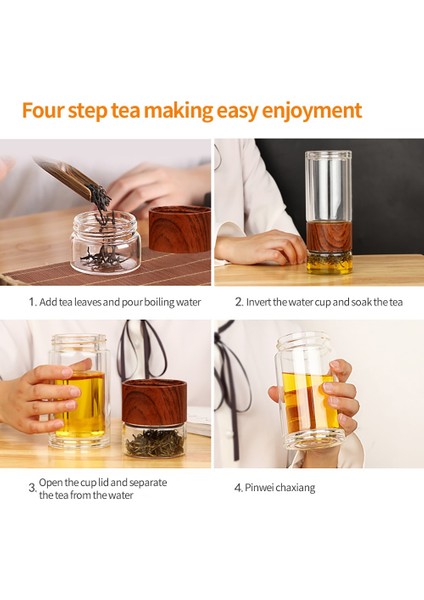 Four step tea making easy enjoyment

1. Add tea leaves and pour boiling water

2. Invert the water cup and soak the tea

3. Open the cup lid and separate the tea from the water

4. Pinwei chaxiang