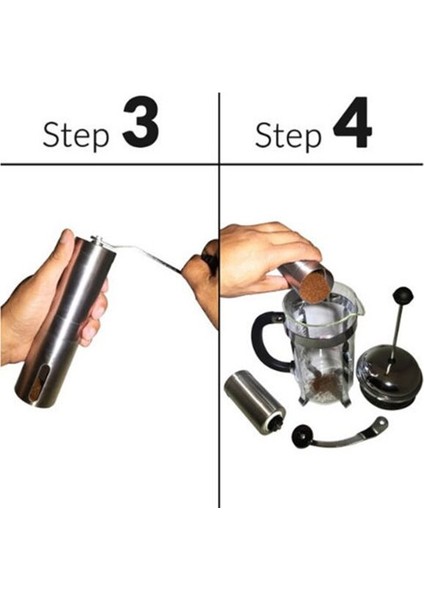 Step 3

Step 4