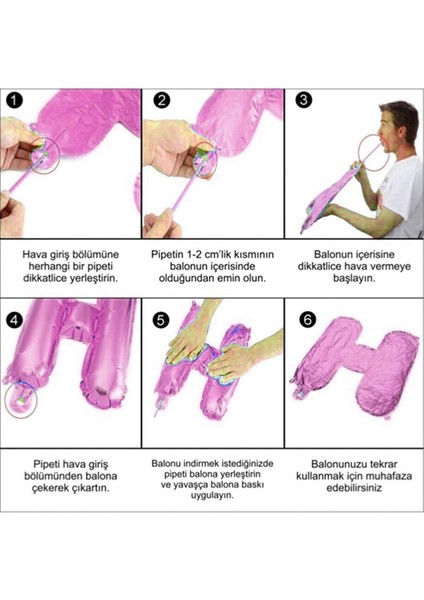 1

2

3

Hava giriş bölümüne herhangi bir pipeti dikkatlice yerleştirin.

Pipetin 1-2 cm'lik kısmının balonun içerisinde olduğundan emin olun.

Balonun içerisine dikkatlice hava vermeye başlayın.

4

5

6

Pipeti hava giriş bölümünden balona çekerek çıkartın.

Balonu indirmek istediğinizde pipeti balona yerleştirin ve yavaşça balona baskı uygulayın.

Balonunuzu tekrar kullanmak için muhafaza edebilirsiniz