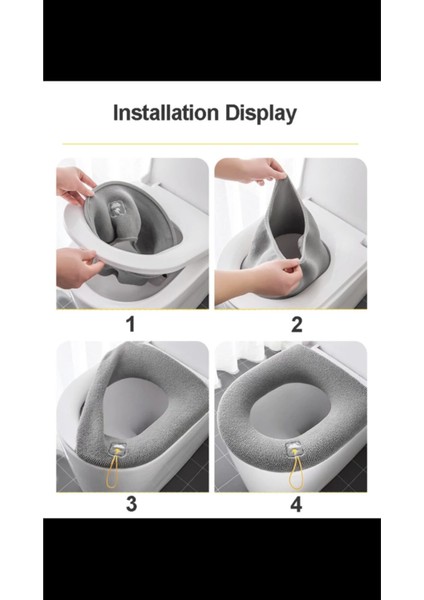 Installation Display

1

2

3

4