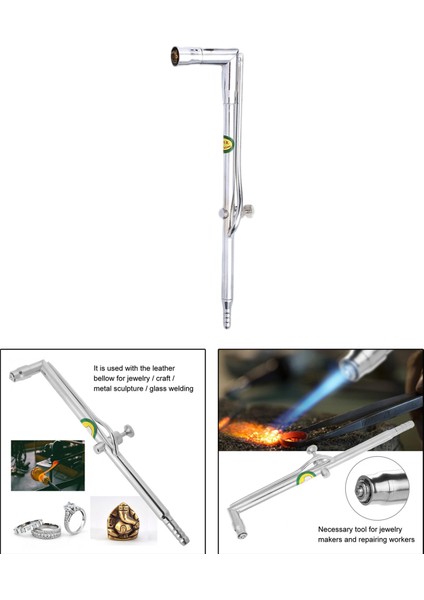 It is used with the leather bellow for jewelry / craft / metal sculpture / glass welding

Necessary tool for jewelry makers and repairing workers