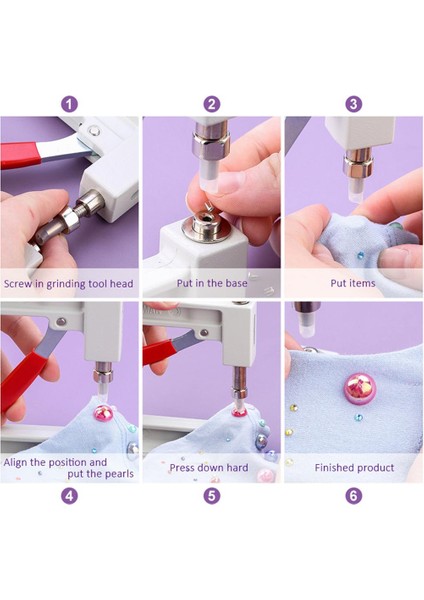 1

2

3

Screw in grinding tool head

Put in the base

Put items

Align the position and put the pearls

Press down hard

Finished product

4

5

6