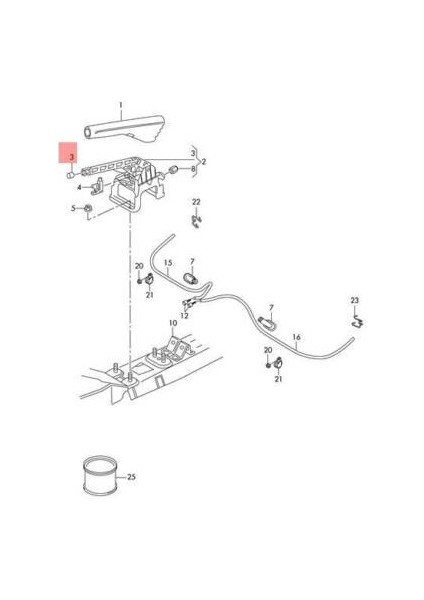 1
3
3
2
8
4
5
22
20
15
7
21
12
7
23
10
16
20
21
25