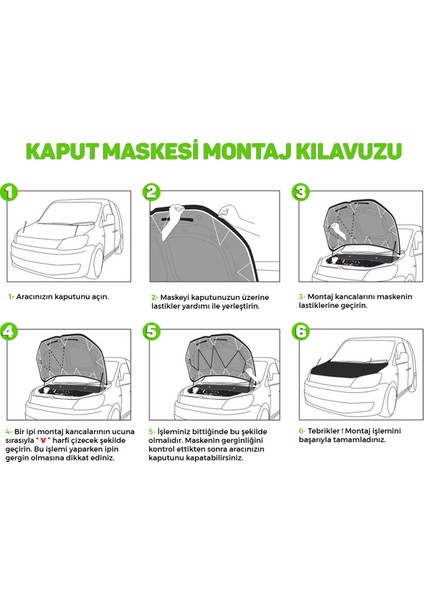 KAPUT MASKESİ MONTAJ KILAVUZU

1

1- Aracınızın kaputunu açın.

2

2- Maskeyi kaputunuzun üzerine lastikler yardımı ile yerleştirin.

3

3- Montaj kancalarını maskenin lastiklerine geçirin.

4

4- Bir ipi montaj kancalarının ucuna sırasıyla " V " harfi çizecek şekilde geçirin. Bu işlemi yaparken ipin gergin olmasına dikkat ediniz.

5

5- İşleminiz bittiğinde bu şekilde olmalıdır. Maskenin gerginliğini kontrol ettikten sonra aracınızın kaputunu kapatabilirsiniz.

6

6- Tebrikler ! Montaj işlemini başarıyla tamamladınız.