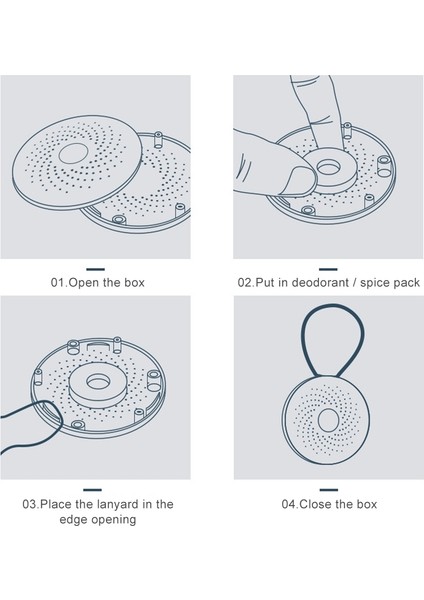 01.Open the box

02.Put in deodorant / spice pack

03.Place the lanyard in the edge opening

04.Close the box