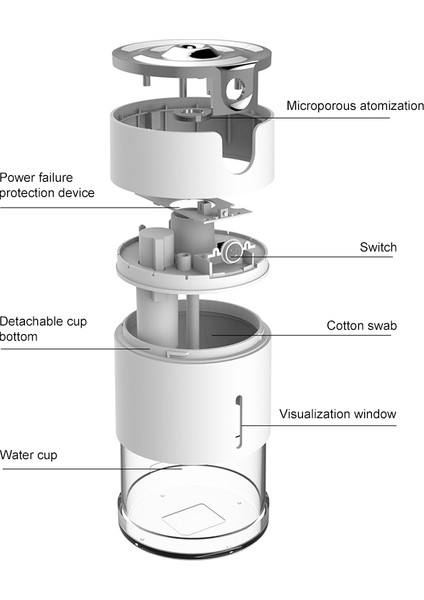 Microporous atomization

Power failure protection device

Switch

Detachable cup bottom

Cotton swab

Visualization window

Water cup