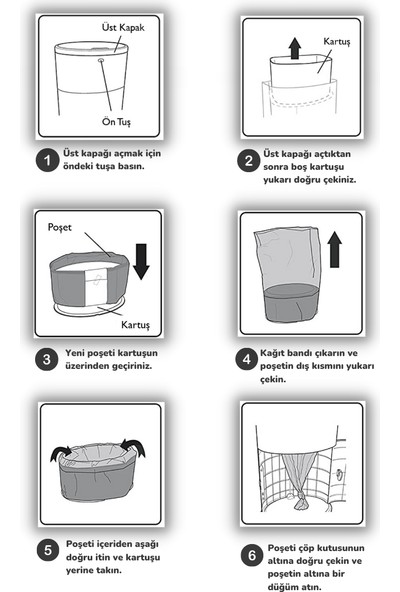 Üst Kapak

Ön Tuş

1 Üst kapağı açmak için öndeki tuşa basın.

Kartuş

2 Üst kapağı açtıktan sonra boş kartuşu yukarı doğru çekiniz.

Poşet

Kartuş

3 Yeni poşeti kartuşun üzerinden geçiriniz.

4 Kağıt bandı çıkarın ve poşetin dış kısmını yukarı çekin.

5 Poşeti içeriden aşağı doğru itin ve kartuşu yerine takın.

6 Poşeti çöp kutusunun altına doğru çekin ve poşetin altına bir düğüm atın.