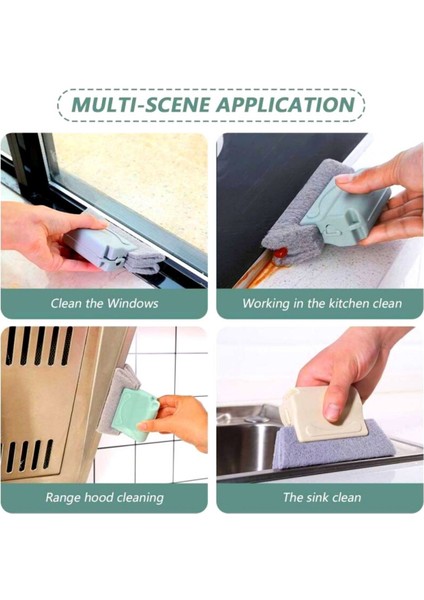 MULTI-SCENE APPLICATION

Clean the Windows

Working in the kitchen clean

Range hood cleaning

The sink clean