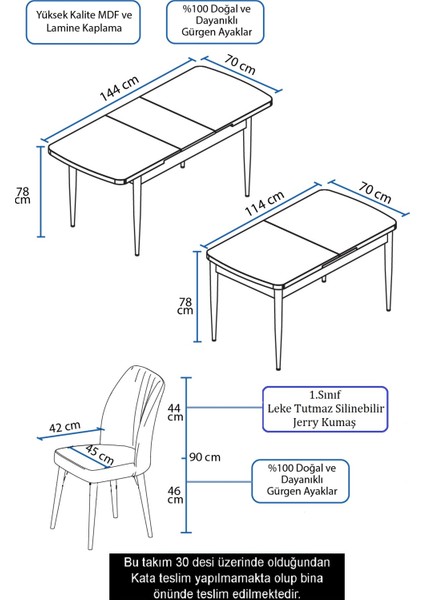 Yüksek Kalite MDF ve Lamine Kaplama

%100 Doğal ve Dayanıklı Gürgen Ayaklar

144 cm

70 cm

78 cm

114 cm

70 cm

78 cm

42 cm

45 cm

44 cm

90 cm

46 cm

1.Sınıf Leke Tutmaz Silinebilir Jerry Kumaş

%100 Doğal ve Dayanıklı Gürgen Ayaklar

Bu takım 30 desi üzerinde olduğundan Kata teslim yapılmamakta olup bina önünde teslim edilmektedir.