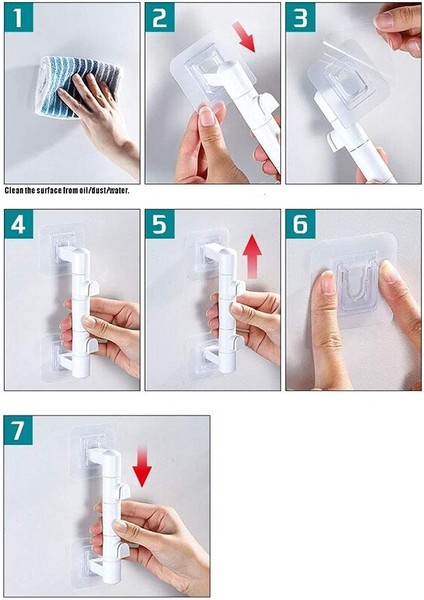 1

2

3

Clean the surface from oil/dust/water.

4

5

6

7