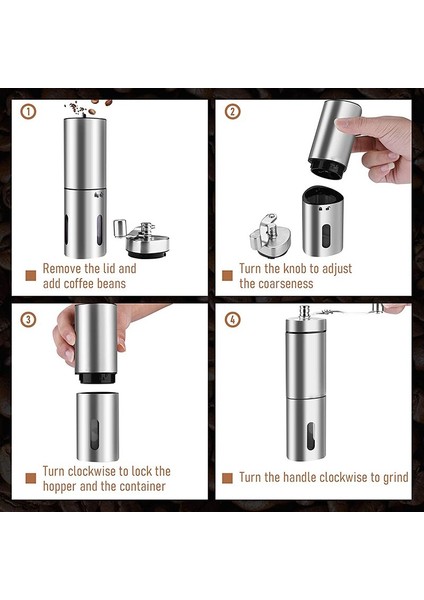 ①

Remove the lid and add coffee beans

②

Turn the knob to adjust the coarseness

③

Turn clockwise to lock the hopper and the container

④

Turn the handle clockwise to grind