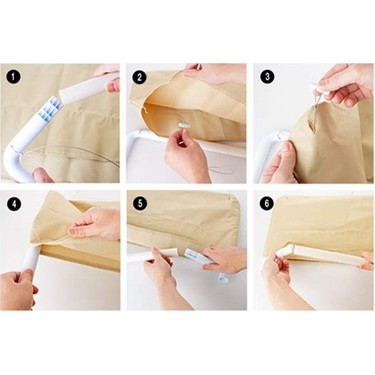 1

2

3

4

5

6