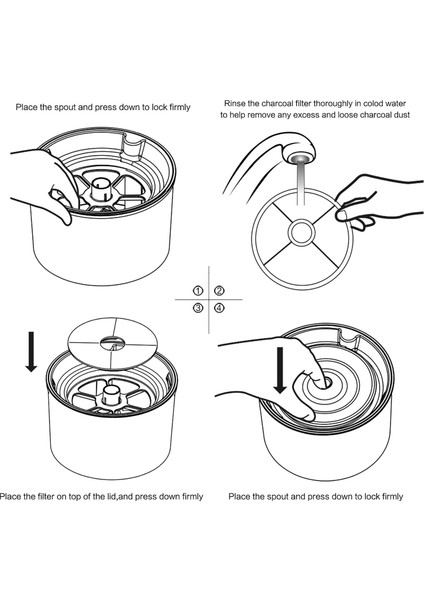 Place the spout and press down to lock firmly

Rinse the charcoal filter thoroughly in colod water to help remove any excess and loose charcoal dust

①  ②
③  ④

Place the filter on top of the lid,and press down firmly

Place the spout and press down to lock firmly