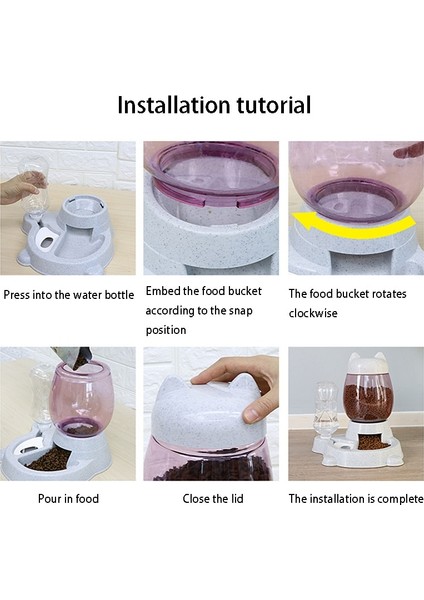 Installation tutorial

Press into the water bottle

Embed the food bucket according to the snap position

The food bucket rotates clockwise

Pour in food

Close the lid

The installation is complete