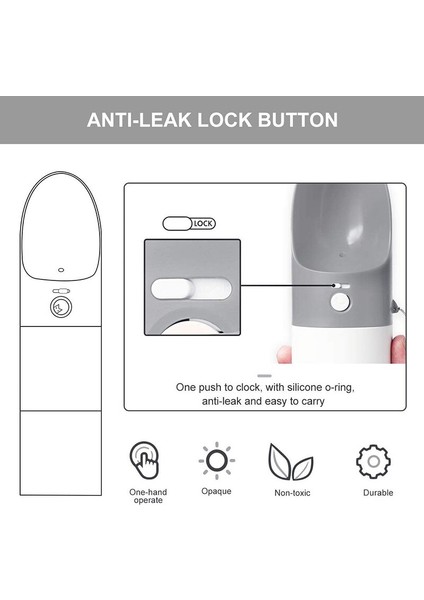 ANTI-LEAK LOCK BUTTON

LOCK

One push to clock, with silicone o-ring, anti-leak and easy to carry

One-hand operate

Opaque

Non-toxic

Durable