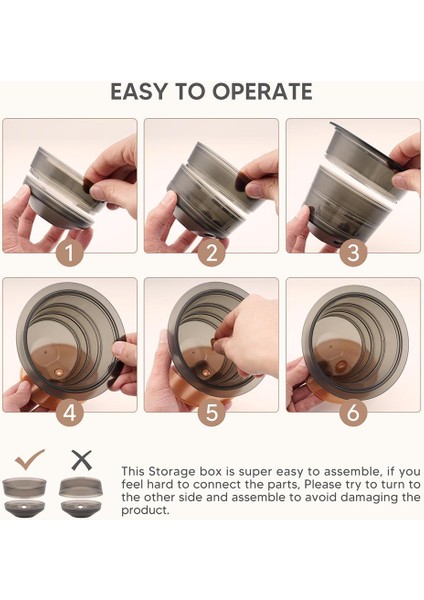 EASY TO OPERATE

1

2

3

4

5

6

This Storage box is super easy to assemble, if you feel hard to connect the parts, Please try to turn to the other side and assemble to avoid damaging the product.