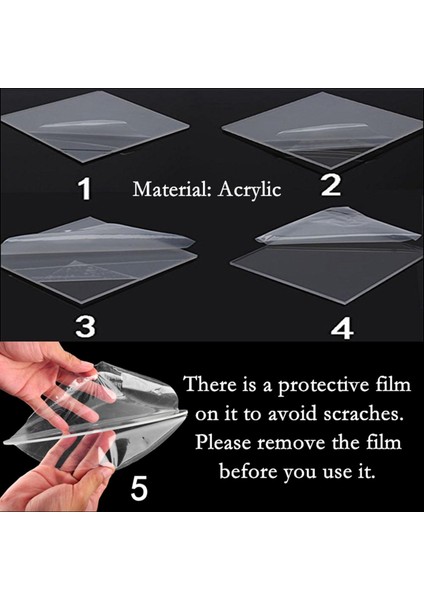 1 Material: Acrylic 2

3

4

There is a protective film on it to avoid scraches. Please remove the film before you use it.

5