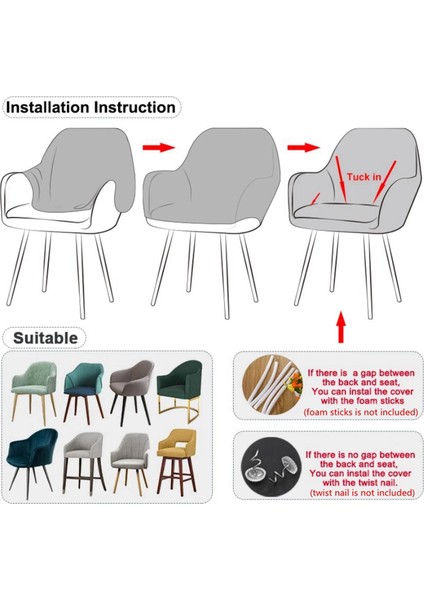 Installation Instruction

Tuck in

Suitable

If there is a gap between the back and seat, You can instal the cover with the foam sticks
(foam sticks is not included)

If there is no gap between the back and seat, You can instal the cover with the twist nail.
(twist nail is not included)