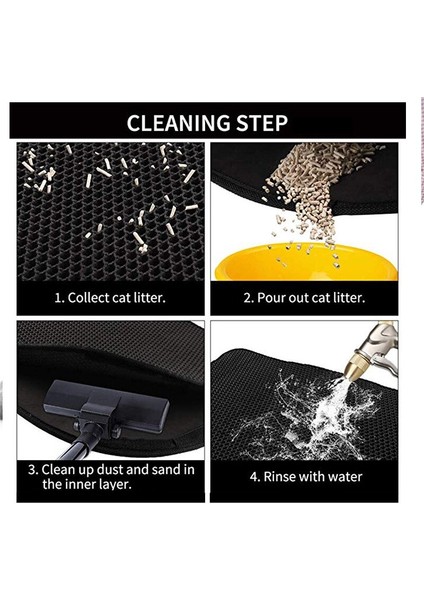 CLEANING STEP

1. Collect cat litter.

2. Pour out cat litter.

3. Clean up dust and sand in the inner layer.

4. Rinse with water