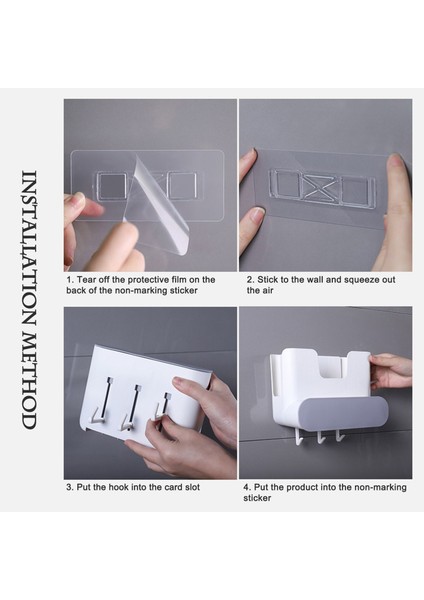 INSTALLATION METHOD

1. Tear off the protective film on the back of the non-marking sticker

2. Stick to the wall and squeeze out the air

3. Put the hook into the card slot

4. Put the product into the non-marking sticker