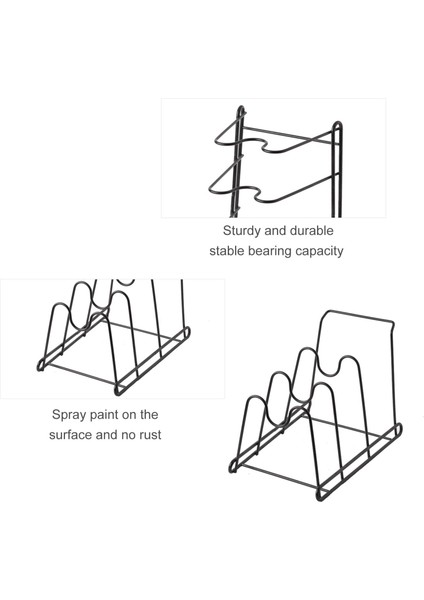 Sturdy and durable
stable bearing capacity

Spray paint on the
surface and no rust