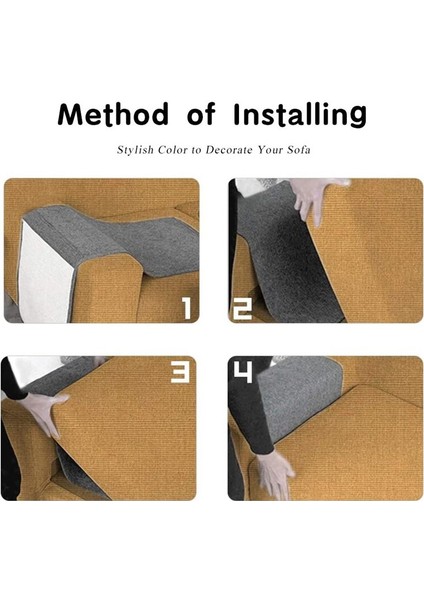 Method of Installing

Stylish Color to Decorate Your Sofa

1

2

3

4