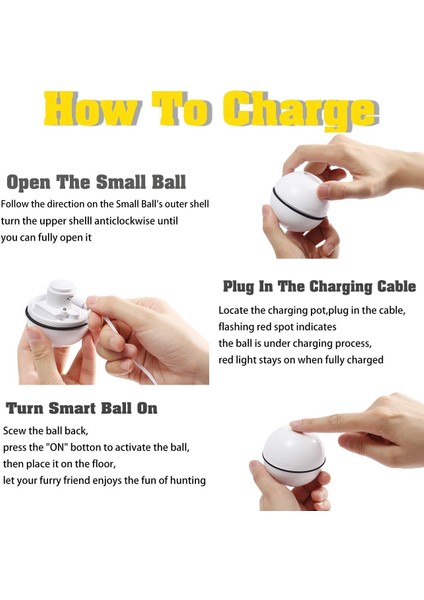 How To Charge

Open The Small Ball

Follow the direction on the Small Ball's outer shell turn the upper shelll anticlockwise until you can fully open it

Plug In The Charging Cable

Locate the charging pot,plug in the cable, flashing red spot indicates the ball is under charging process, red light stays on when fully charged

Turn Smart Ball On

Scew the ball back, press the "ON" botton to activate the ball, then place it on the floor, let your furry friend enjoys the fun of hunting