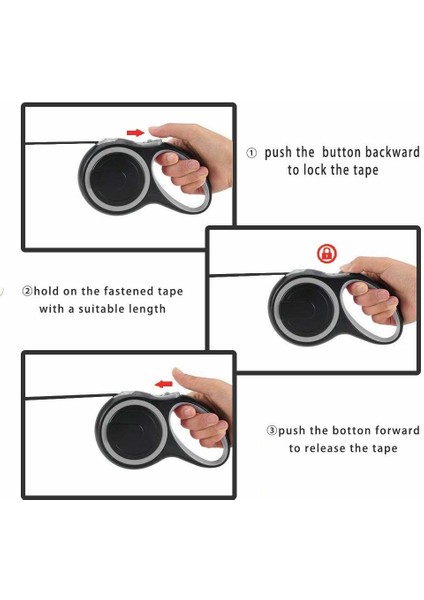 ① push the button backward to lock the tape

②hold on the fastened tape with a suitable length

③push the botton forward to release the tape