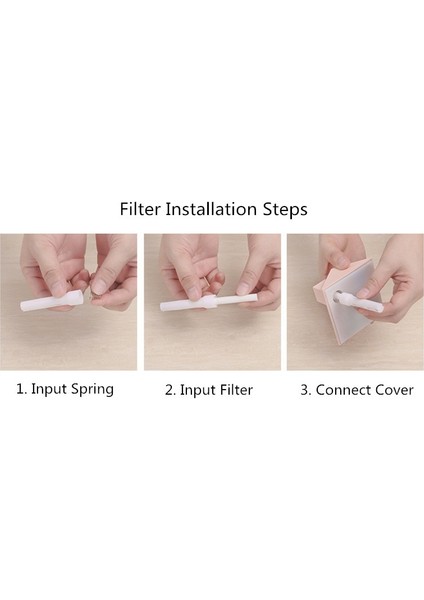 Filter Installation Steps

1. Input Spring

2. Input Filter

3. Connect Cover