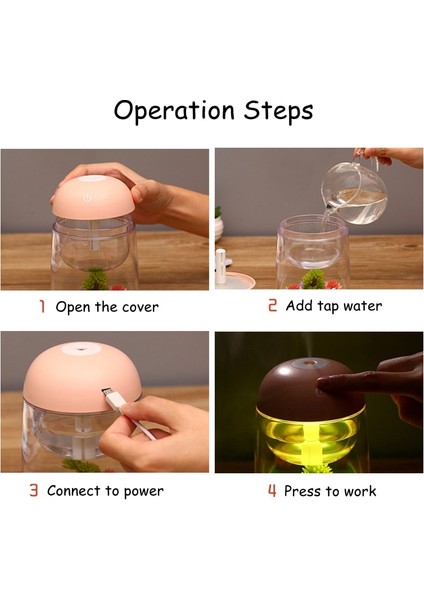 Operation Steps

1 Open the cover

2 Add tap water

3 Connect to power

4 Press to work