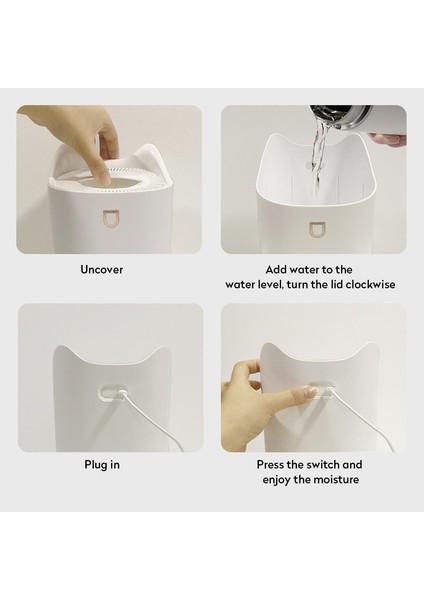 Uncover

Add water to the water level, turn the lid clockwise

Plug in

Press the switch and enjoy the moisture