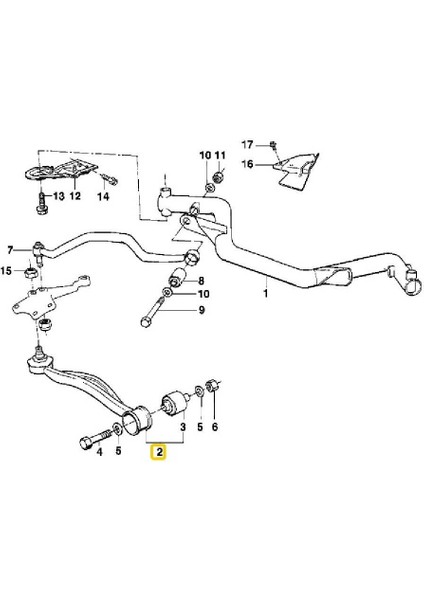 17
16
10 11
13 12
14
7
15
8
10
9
1
3
5
6
4 5
2