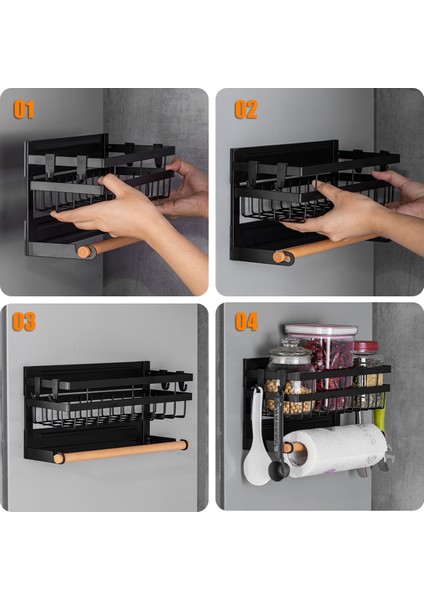 01

02

03

04