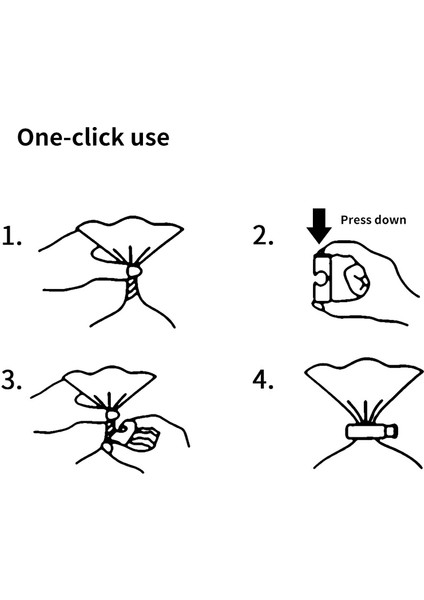 One-click use

1.

2.

Press down

3.

4.