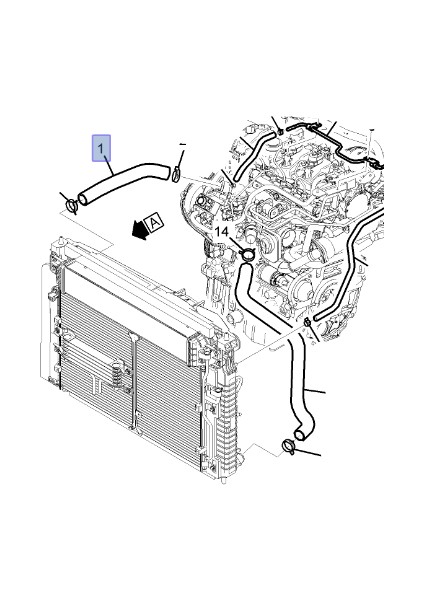 1

A

14