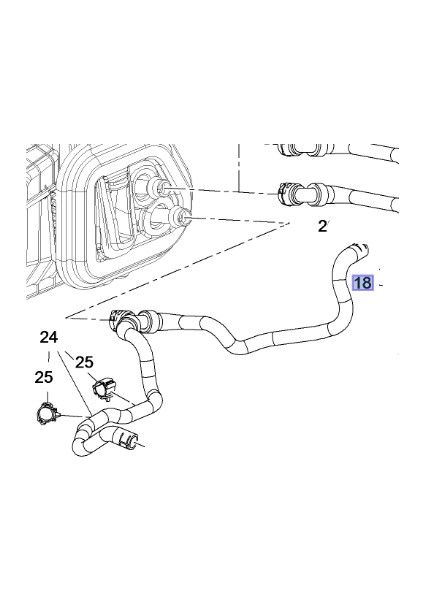 2
18
24
25
25