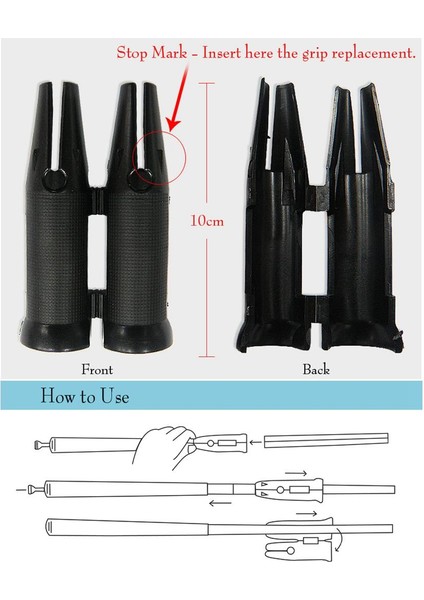 Stop Mark - Insert here the grip replacement.

10cm

Front

Back

How to Use