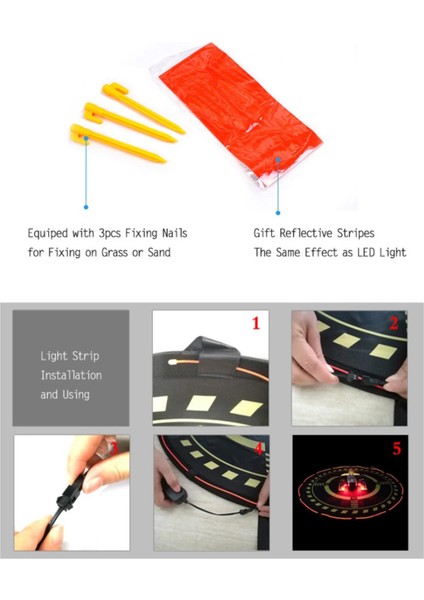 Equiped with 3pcs Fixing Nails for Fixing on Grass or Sand

Gift Reflective Stripes The Same Effect as LED Light

Light Strip Installation and Using

1

2

3

4

5