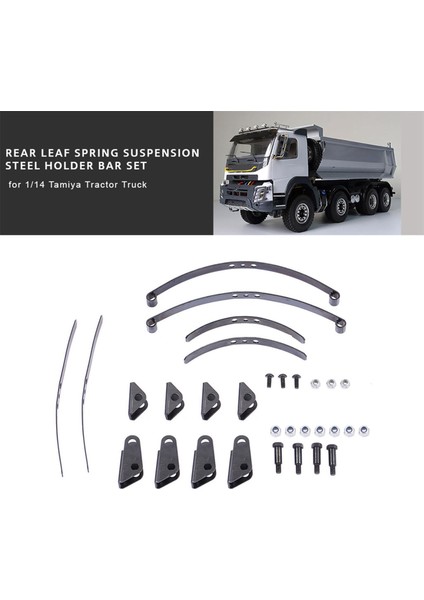 REAR LEAF SPRING SUSPENSION STEEL HOLDER BAR SET

for 1/14 Tamiya Tractor Truck