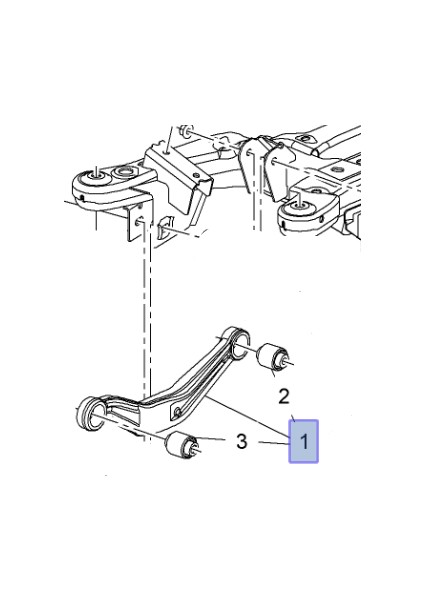 2
3
1