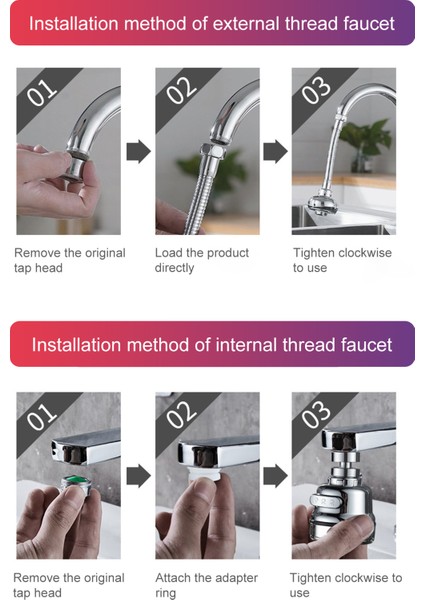 Installation method of external thread faucet

01

Remove the original tap head

02

Load the product directly

03

Tighten clockwise to use

Installation method of internal thread faucet

01

Remove the original tap head

02

Attach the adapter ring

03

Tighten clockwise to use