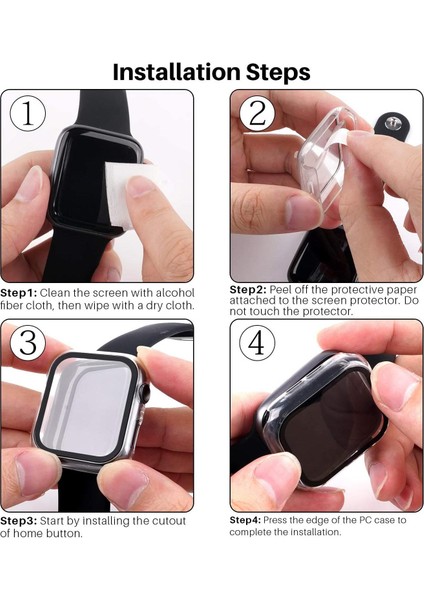 Installation Steps

1

Step1: Clean the screen with alcohol fiber cloth, then wipe with a dry cloth.

2

Step2: Peel off the protective paper attached to the screen protector. Do not touch the protector.

3

Step3: Start by installing the cutout of home button.

4

Step4: Press the edge of the PC case to complete the installation.