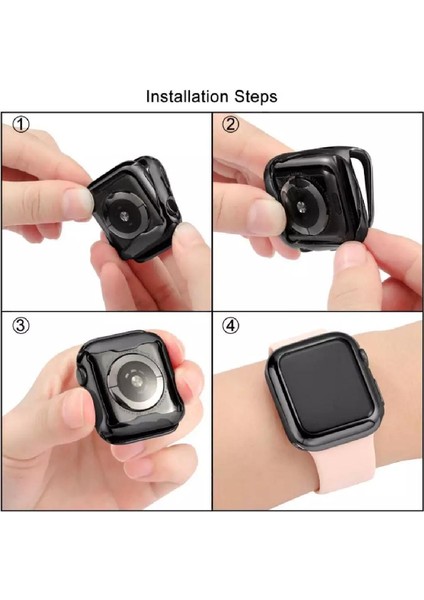 Installation Steps

①

②

③

④