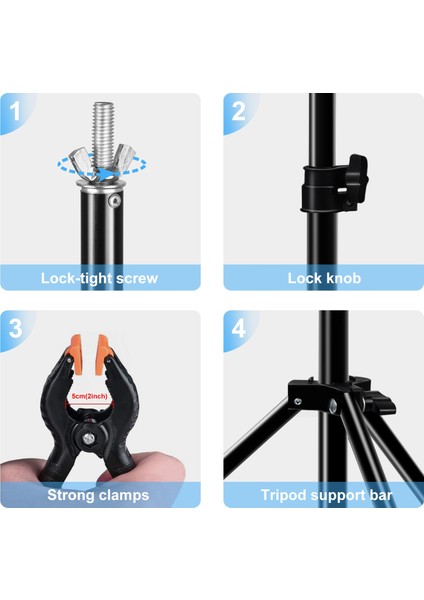 1

Lock-tight screw

2

Lock knob

3

5cm(2inch)

Strong clamps

4

Tripod support bar