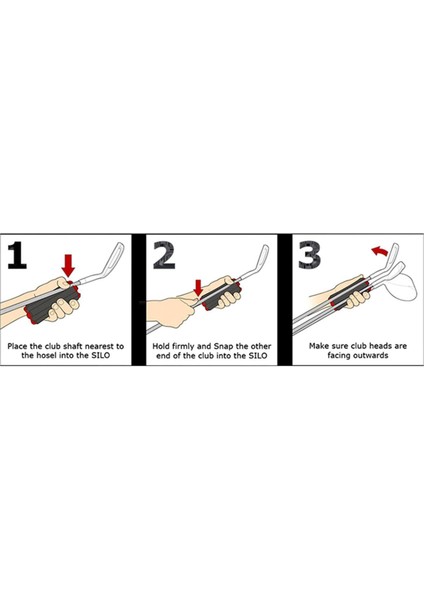 1

Place the club shaft nearest to the hosel into the SILO

2

Hold firmly and Snap the other end of the club into the SILO

3

Make sure club heads are facing outwards